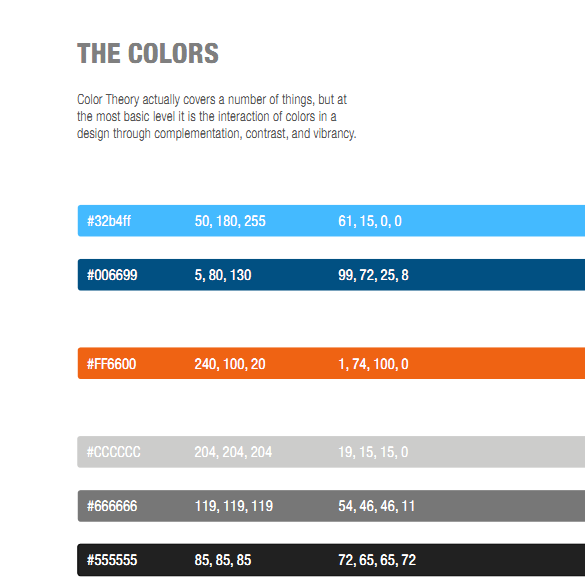 THE COLORS

Color Theory actually covers a number of things, but at the most basic level it is the interaction of colors in a design through complementation, contrast, and vibrancy.

#32b4ff 50, 180, 255 61, 15, 0, 0

#006699 5, 80, 130 99, 72, 25, 8

#FF6600 240, 100, 20 1, 74, 100, 0

#CCCCCC 204, 204, 204 19, 15, 15, 0

#666666 119, 119, 119 54, 46, 46, 11

#555555 85, 85, 85 72, 65, 65, 72