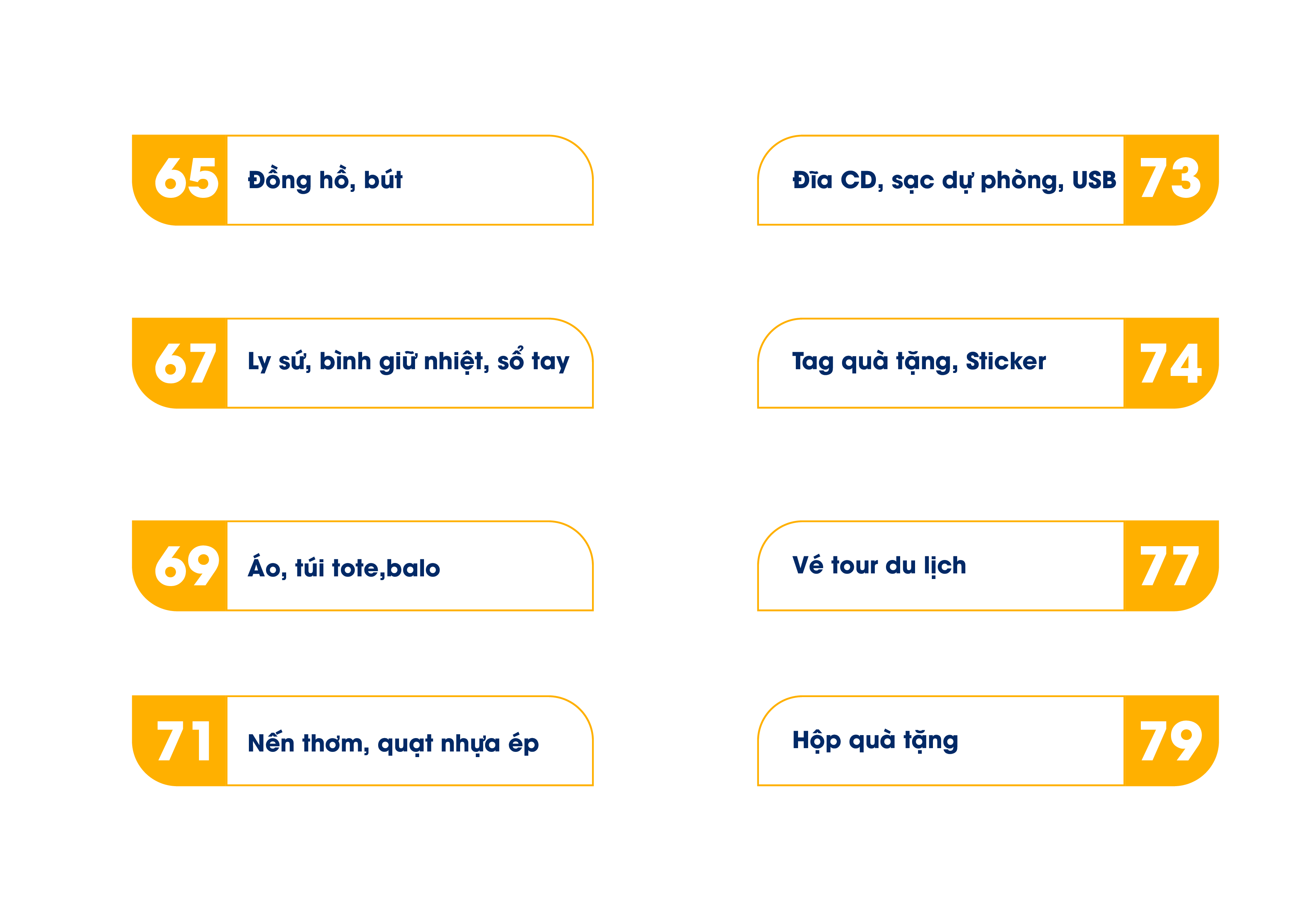 65
Đồng hồ, bút

67
Ly sứ, bình giữ nhiệt, sổ tay

69
Áo, túi tote,balo

71
Nến thơm, quạt nhựa ép

Đĩa CD, sạc dự phòng, USB
73

Tag quà tặng, Sticker
74

Vé tour du lịch
77

Hộp quà tặng
79