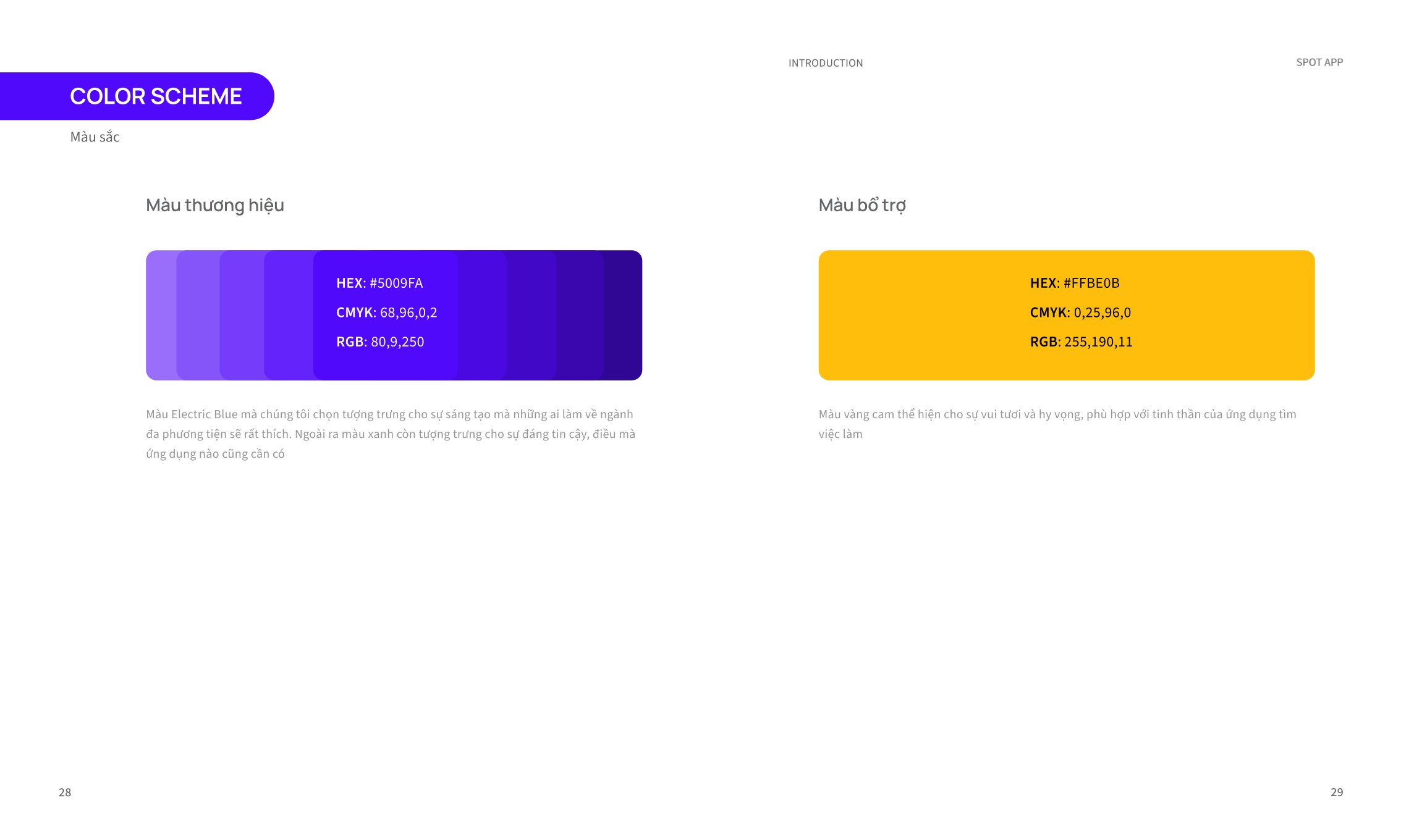 INTRODUCTION

SPOT APP

COLOR SCHEME

Màu sắc

Màu thương hiệu

HEX: #5009FA

CMYK: 68,96,0,2

RGB: 80,9,250

Màu Electric Blue mà chúng tôi chọn tượng trưng cho sự sáng tạo mà những ai làm về ngành đa phương tiện sẽ rất thích. Ngoài ra màu xanh còn tượng trưng cho sự đáng tin cậy, điều mà ứng dụng nào cũng cần có

Màu bổ trợ

HEX: #FFBE0B

CMYK: 0,25,96,0

RGB: 255,190,11

Màu vàng cam thể hiện cho sự vui tươi và hy vọng, phù hợp với tinh thần của ứng dụng tìm việc làm

28

29